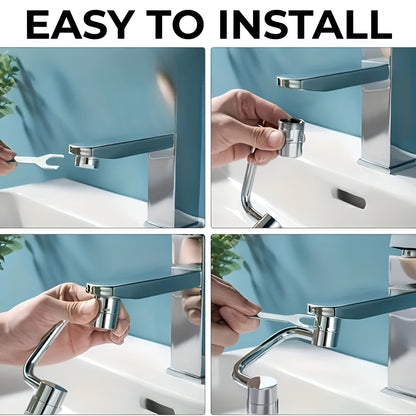 EASY TO INSTALL